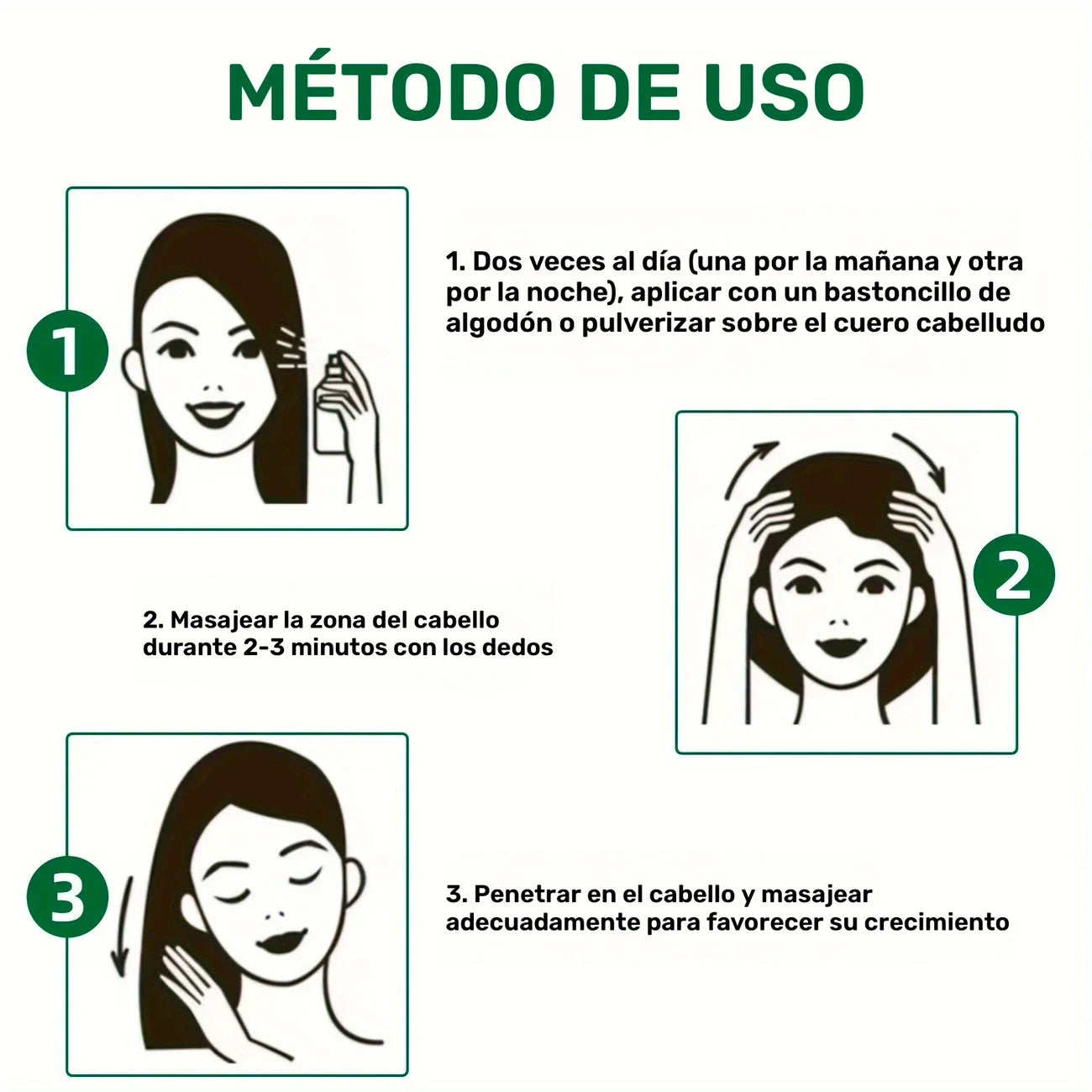 MÉTODO DE USO

1

1. Dos veces al día (una por la mañana y otra por la noche), aplicar con un bastoncillo de algodón o pulverizar sobre el cuero cabelludo

2

2. Masajear la zona del cabello durante 2-3 minutos con los dedos

3

3. Penetrar en el cabello y masajear adecuadamente para favorecer su crecimiento